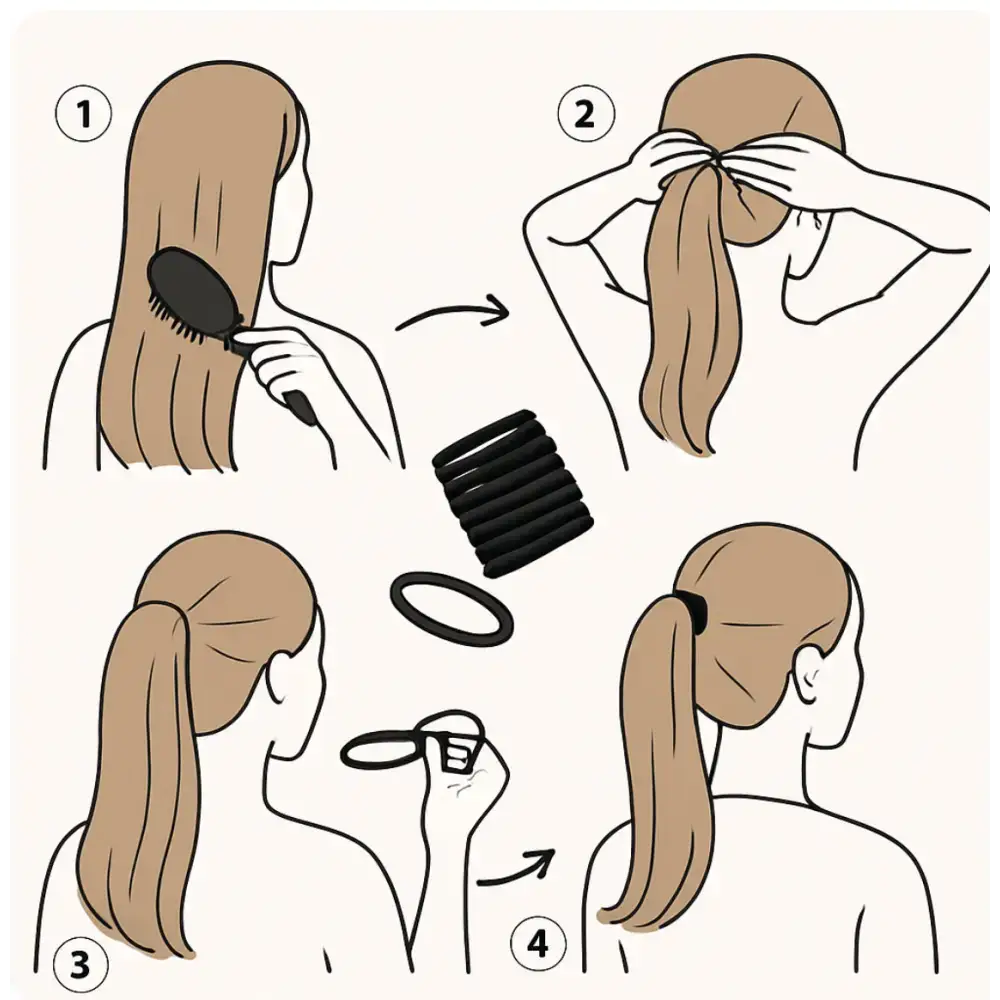 1
2
3
4